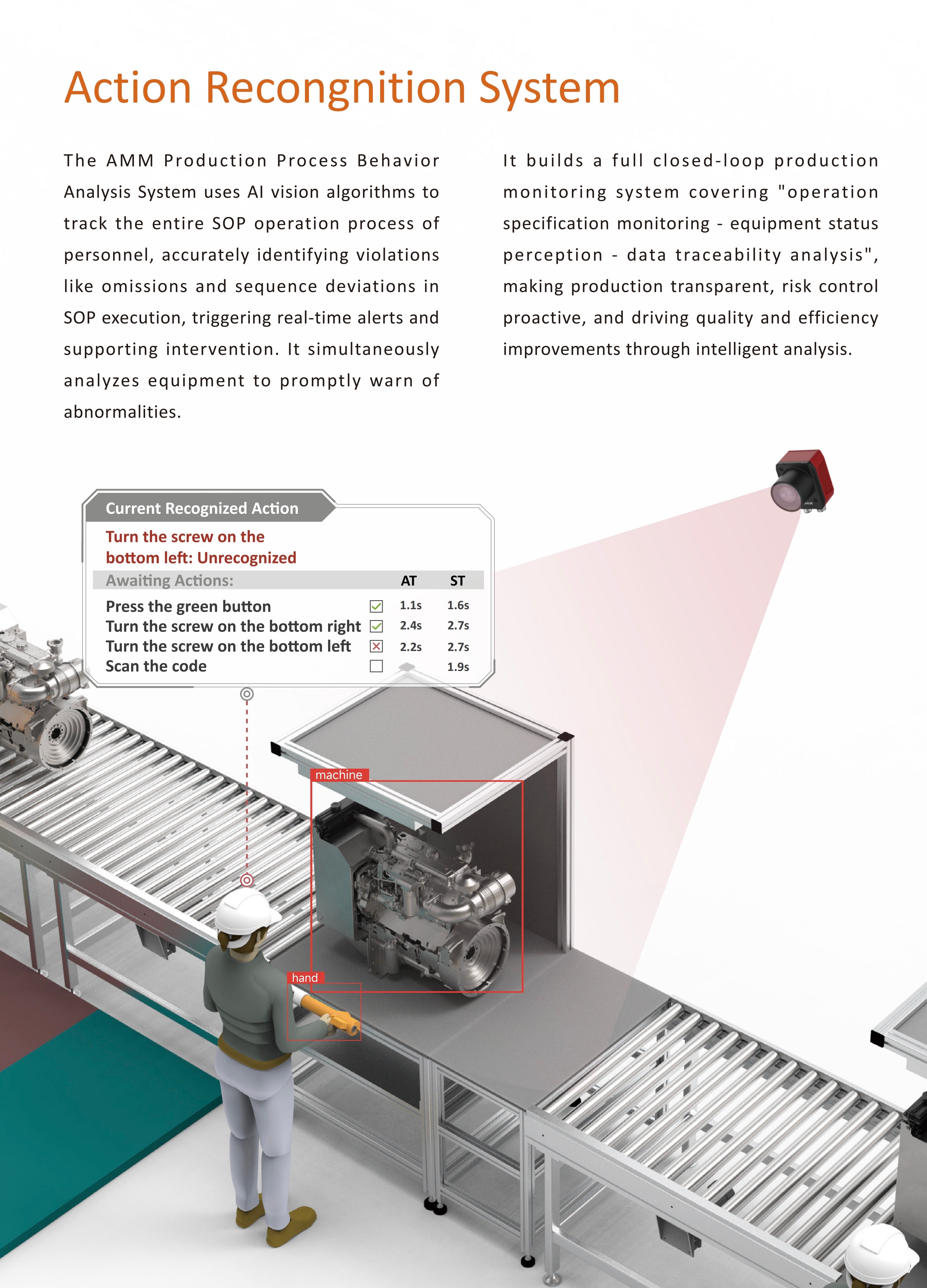 Action Recongnition System

The AMM Production Process Behavior Analysis System uses AI vision algorithms to track the entire SOP operation process of personnel, accurately identifying violations like omissions and sequence deviations in SOP execution, triggering real-time alerts and supporting intervention. It simultaneously analyzes equipment to promptly warn of abnormalities.

It builds a full closed-loop production monitoring system covering "operation specification monitoring - equipment status perception - data traceability analysis", making production transparent, risk control proactive, and driving quality and efficiency improvements through intelligent analysis.

Current Recognized Action

Turn the screw on the bottom left: Unrecognized

| Awaiting Actions: | | AT | ST |
|---|---|---|---|
| Press the green button | ☑ | 1.1s | 1.6s |
| Turn the screw on the bottom right | ☑ | 2.4s | 2.7s |
| Turn the screw on the bottom left | ☒ | 2.2s | 2.7s |
| Scan the code | ☐ | | 1.9s |

machine

hand