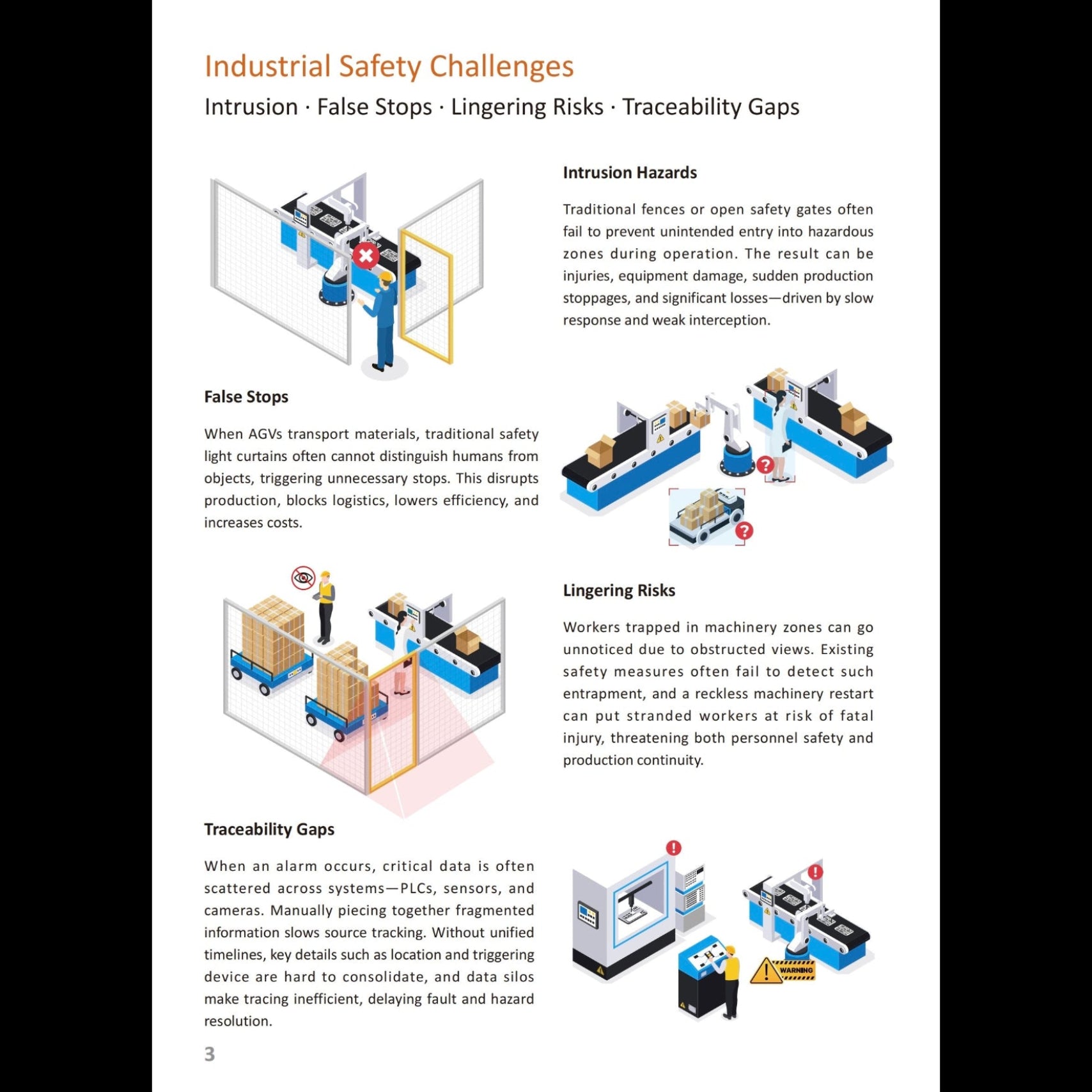 Industrial Safety Challenges

Intrusion · False Stops · Lingering Risks · Traceability Gaps

Intrusion Hazards

Traditional fences or open safety gates often fail to prevent unintended entry into hazardous zones during operation. The result can be injuries, equipment damage, sudden production stoppages, and significant losses—driven by slow response and weak interception.

False Stops

When AGVs transport materials, traditional safety light curtains often cannot distinguish humans from objects, triggering unnecessary stops. This disrupts production, blocks logistics, lowers efficiency, and increases costs.

Lingering Risks

Workers trapped in machinery zones can go unnoticed due to obstructed views. Existing safety measures often fail to detect such entrapment, and a reckless machinery restart can put stranded workers at risk of fatal injury, threatening both personnel safety and production continuity.

Traceability Gaps

When an alarm occurs, critical data is often scattered across systems—PLCs, sensors, and cameras. Manually piecing together fragmented information slows source tracking. Without unified timelines, key details such as location and triggering device are hard to consolidate, and data silos make tracing inefficient, delaying fault and hazard resolution.

WARNING

3